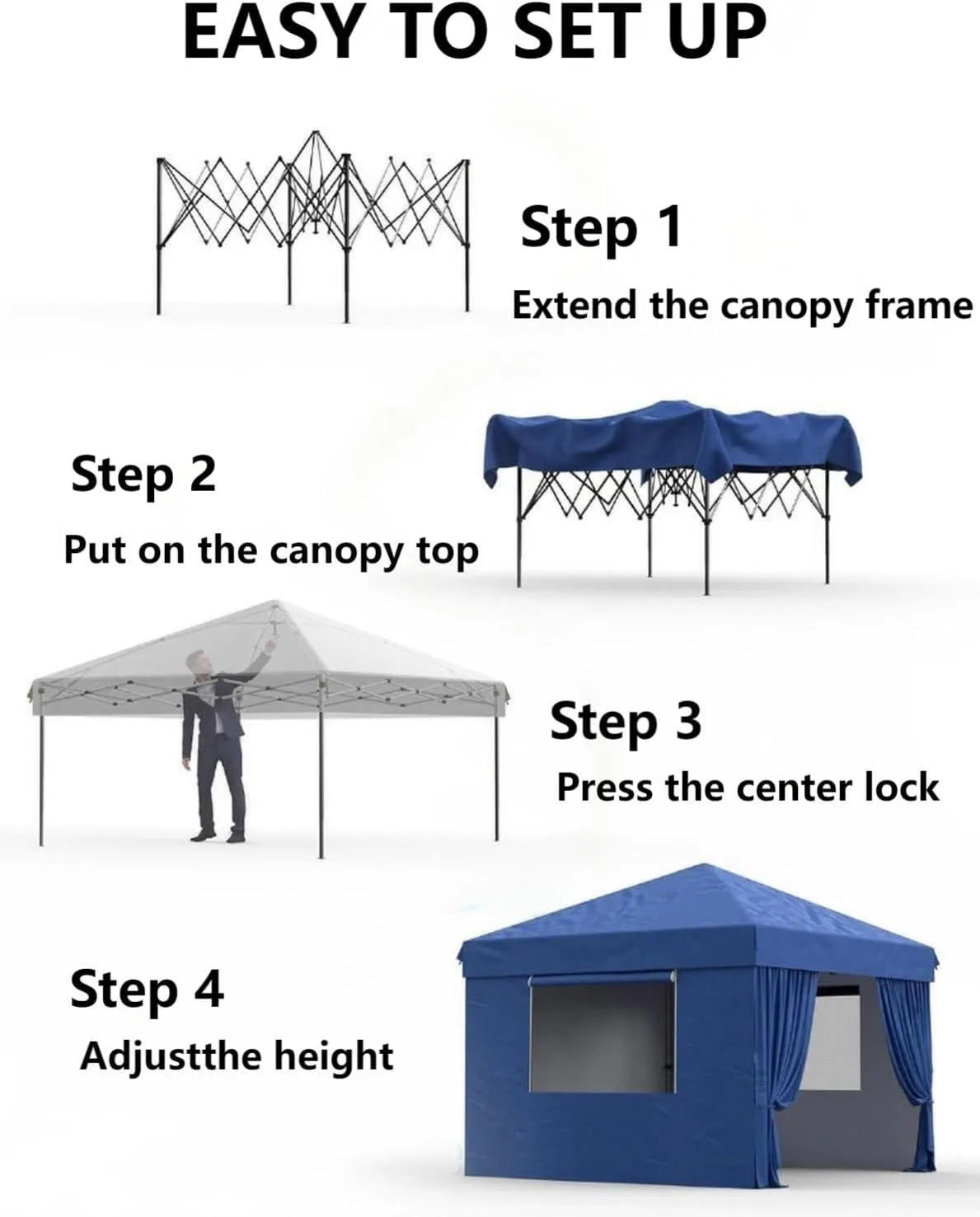 EASY TO SET UP

Step 1
Extend the canopy frame

Step 2
Put on the canopy top

Step 3
Press the center lock

Step 4
Adjustthe height