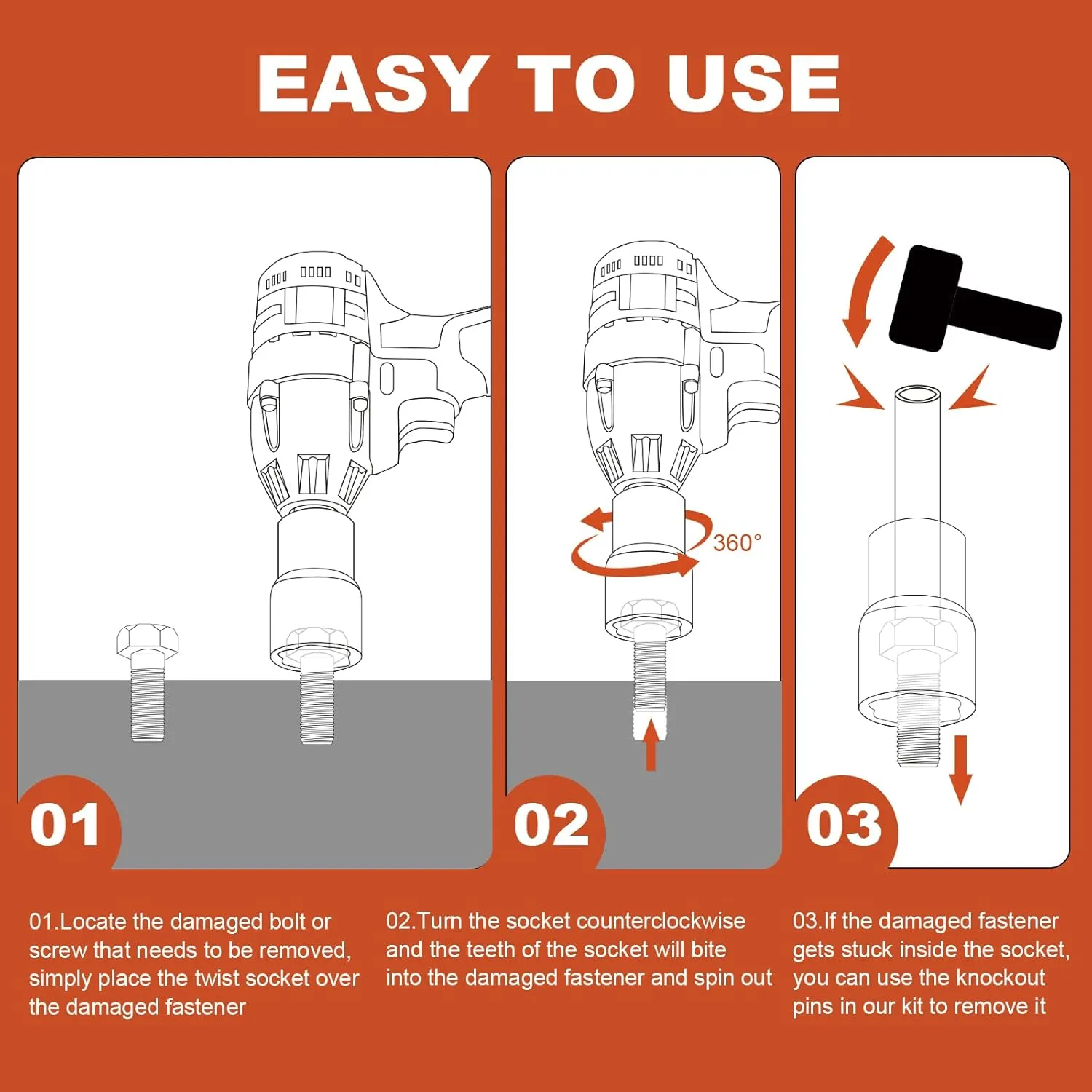 EASY TO USE

360°

01

02

03

01.Locate the damaged bolt or screw that needs to be removed, simply place the twist socket over the damaged fastener

02.Turn the socket counterclockwise and the teeth of the socket will bite into the damaged fastener and spin out

03.If the damaged fastener gets stuck inside the socket, you can use the knockout pins in our kit to remove it