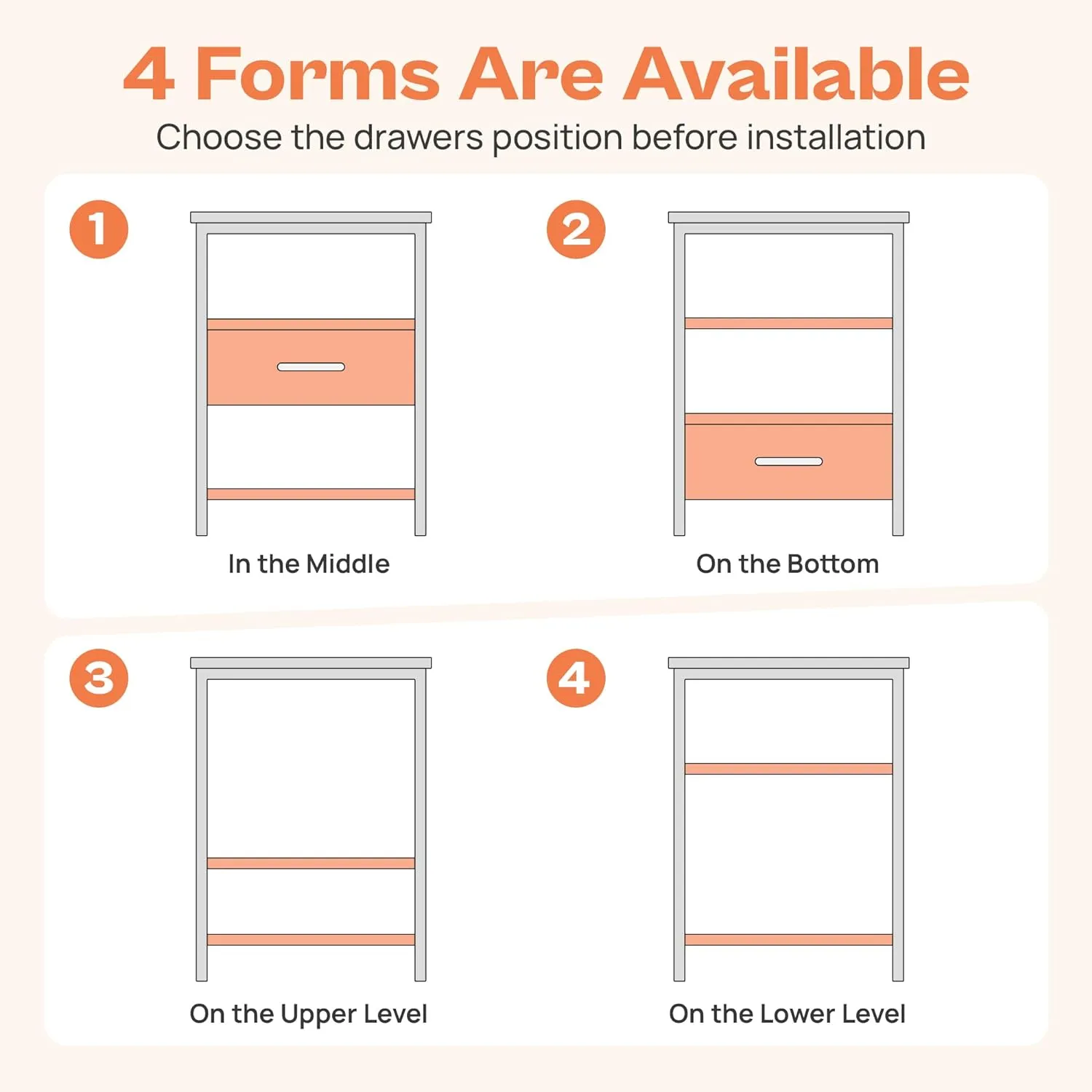 4 Forms Are Available

Choose the drawers position before installation

1

In the Middle

2

On the Bottom

3

On the Upper Level

4

On the Lower Level